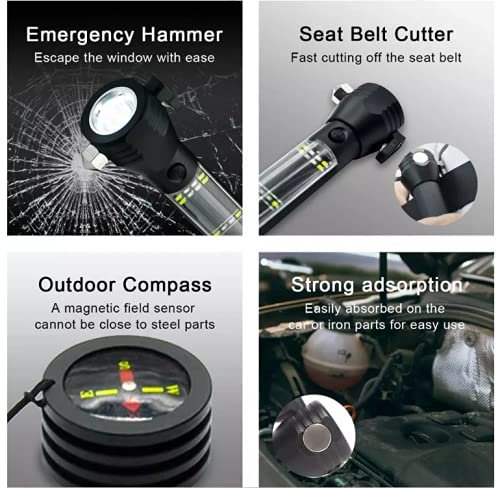 Emergency Hammer
Escape the window with ease

Seat Belt Cutter
Fast cutting off the seat belt

Outdoor Compass
A magnetic field sensor cannot be close to steel parts

S
E
W

Strong adsorption
Easily absorbed on the car or iron parts for easy use